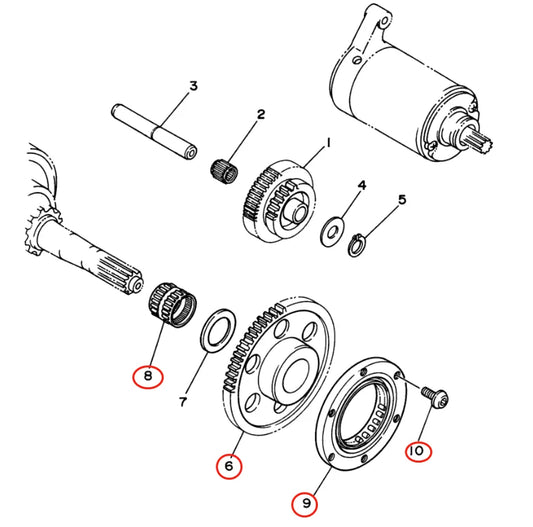 3
2
1
4
5
8
7
6
9
10