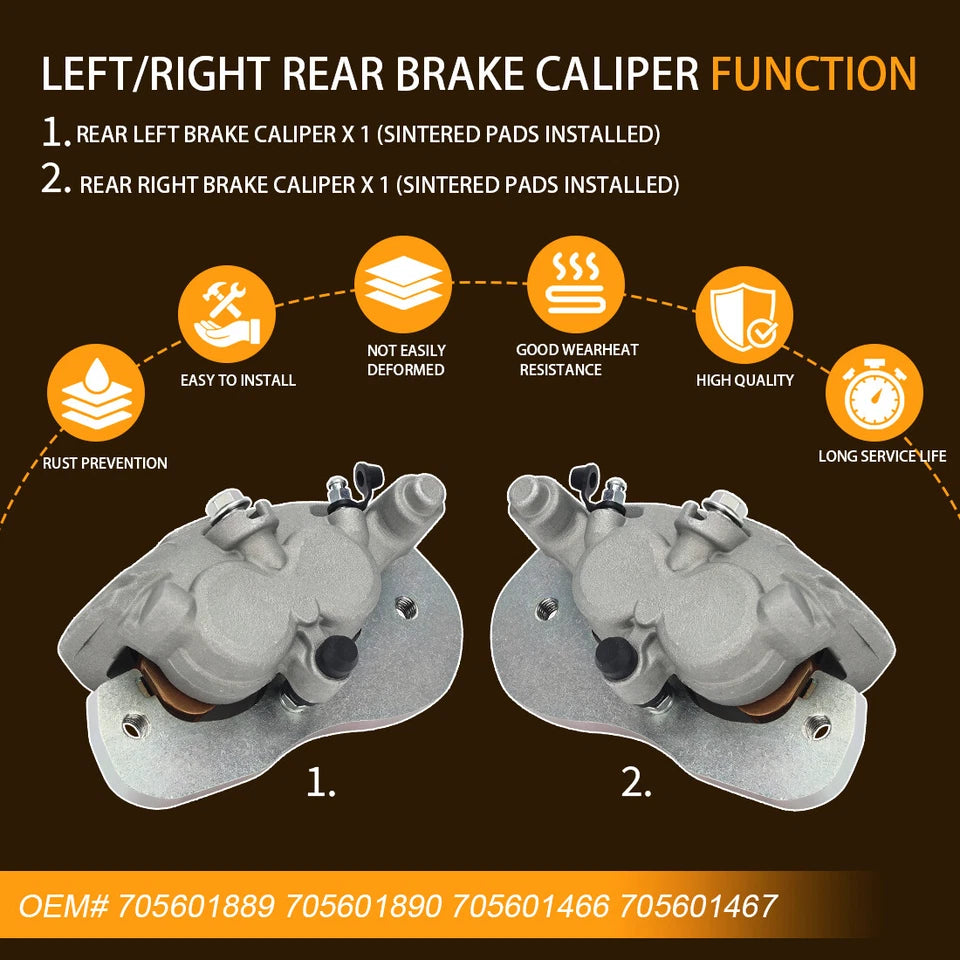 LEFT/RIGHT REAR BRAKE CALIPER FUNCTION

1. REAR LEFT BRAKE CALIPER X 1 (SINTERED PADS INSTALLED)

2. REAR RIGHT BRAKE CALIPER X 1 (SINTERED PADS INSTALLED)

RUST PREVENTION

EASY TO INSTALL

NOT EASILY DEFORMED

GOOD WEARHEAT RESISTANCE

HIGH QUALITY

LONG SERVICE LIFE

1.

2.

OEM# 705601889 705601890 705601466 705601467