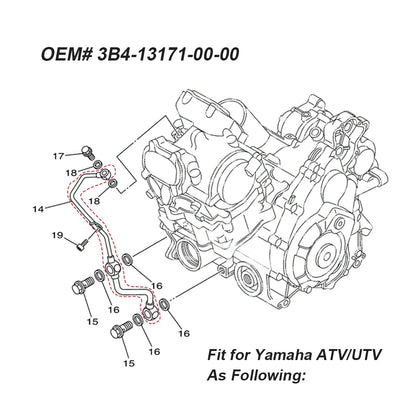 OEM# 3B4-13171-00-00

17
18
18
14
19
16
16
15
16
16
15

Fit for Yamaha ATV/UTV
As Following: