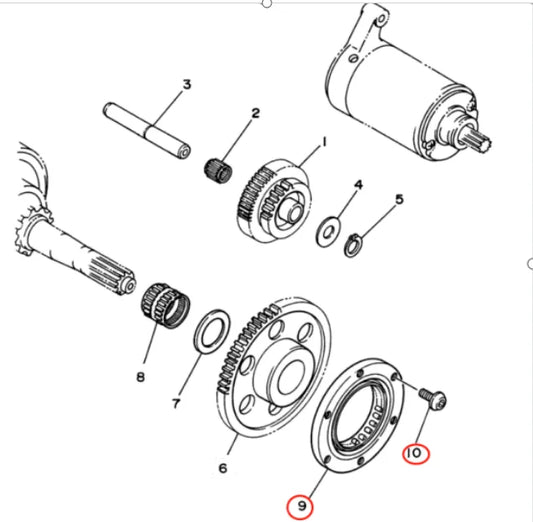 3
2
1
4
5
8
7
6
10
9